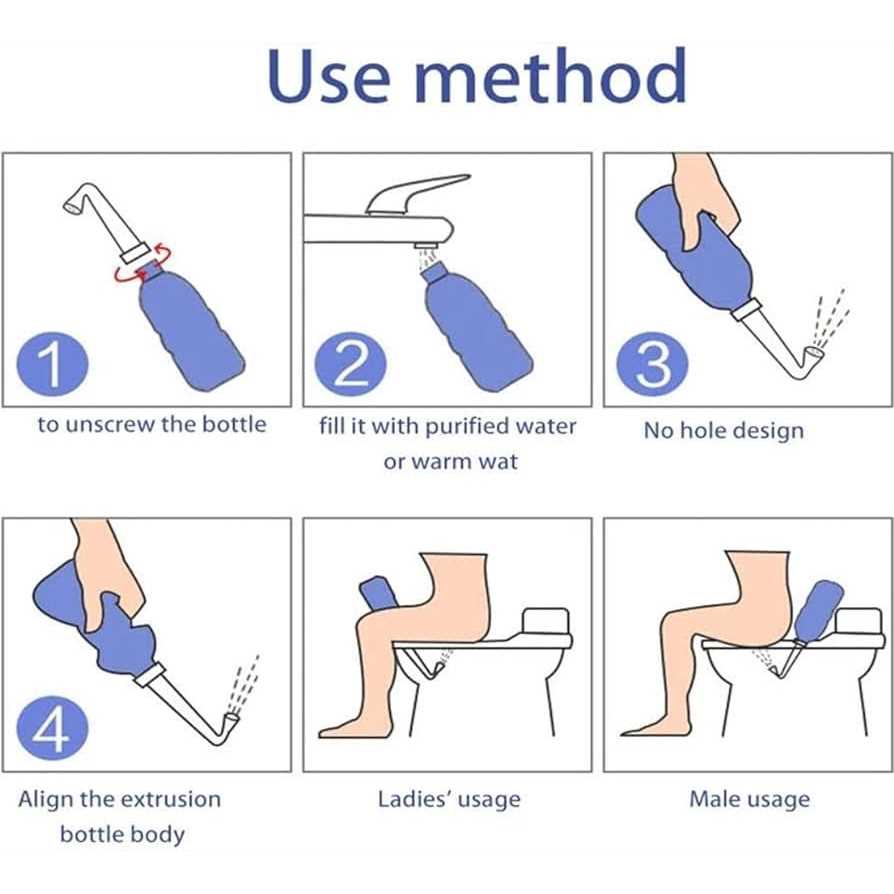 Use method

1

to unscrew the bottle

2

fill it with purified water or warm wat

3

No hole design

4

Align the extrusion bottle body

Ladies' usage

Male usage