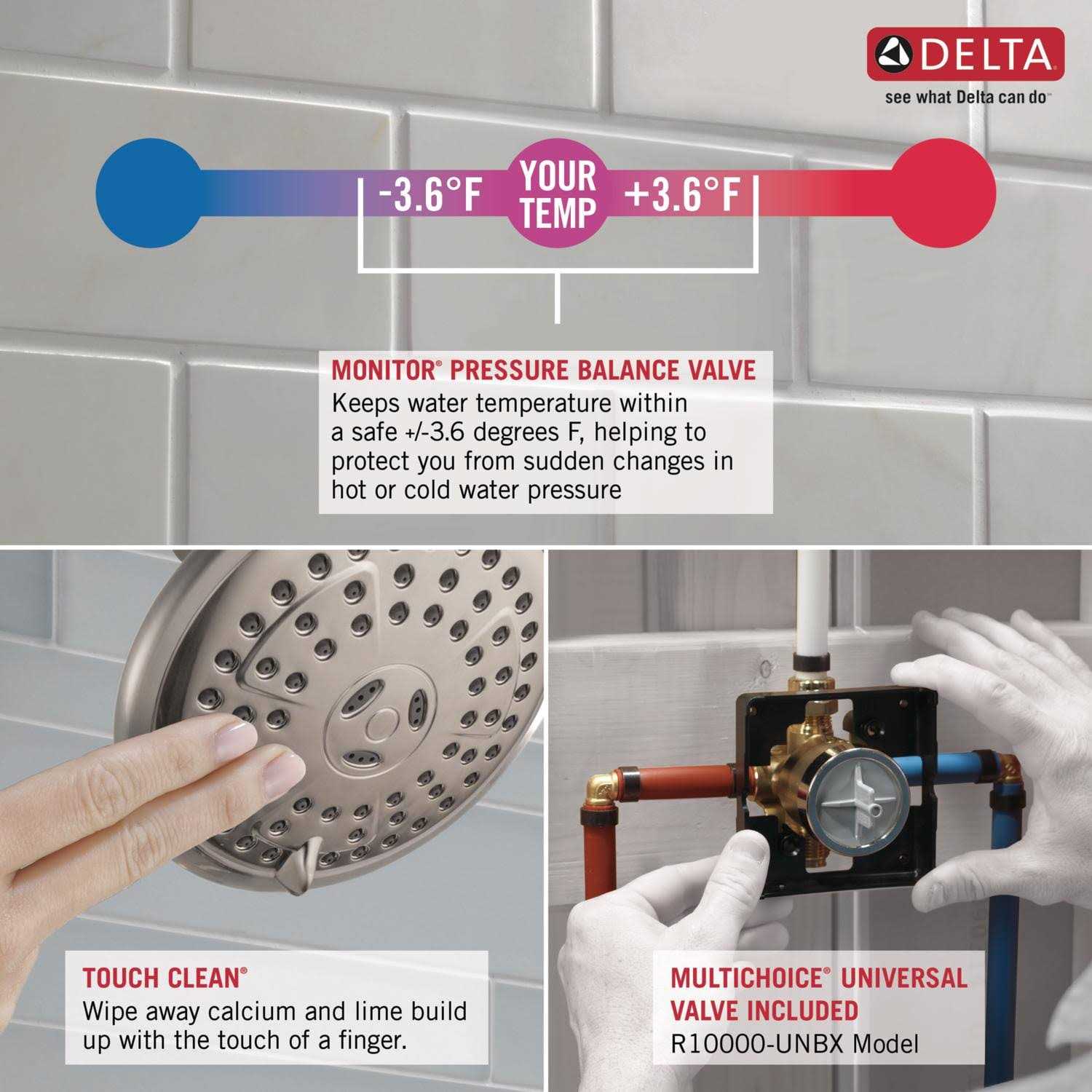 DELTA
see what Delta can do™

-3.6°F YOUR TEMP +3.6°F

MONITOR® PRESSURE BALANCE VALVE
Keeps water temperature within a safe +/-3.6 degrees F, helping to protect you from sudden changes in hot or cold water pressure

TOUCH CLEAN®
Wipe away calcium and lime build up with the touch of a finger.

MULTICHOICE® UNIVERSAL VALVE INCLUDED
R10000-UNBX Model