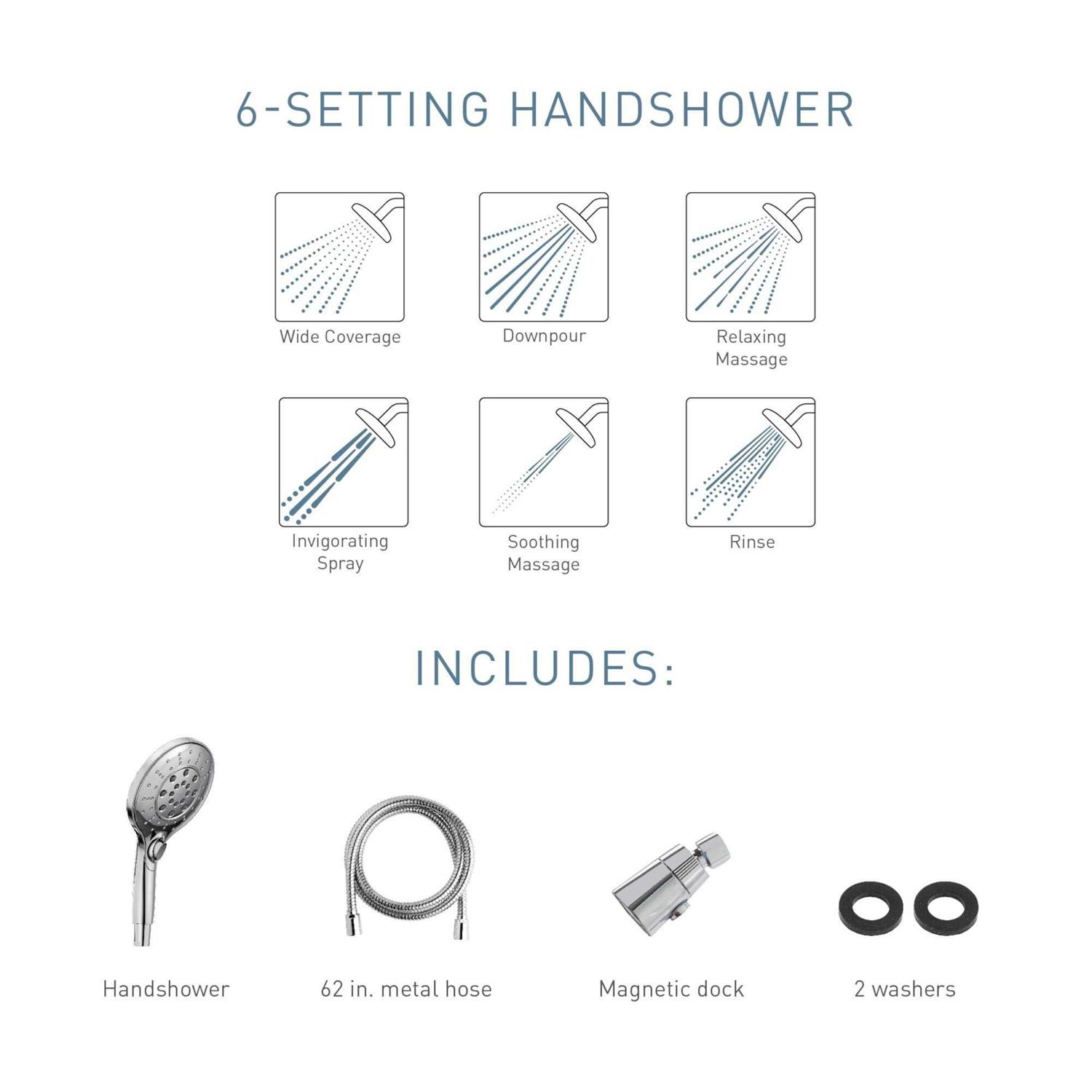 6-SETTING HANDSHOWER

Wide Coverage

Downpour

Relaxing Massage

Invigorating Spray

Soothing Massage

Rinse

INCLUDES:

Handshower

62 in. metal hose

Magnetic dock

2 washers