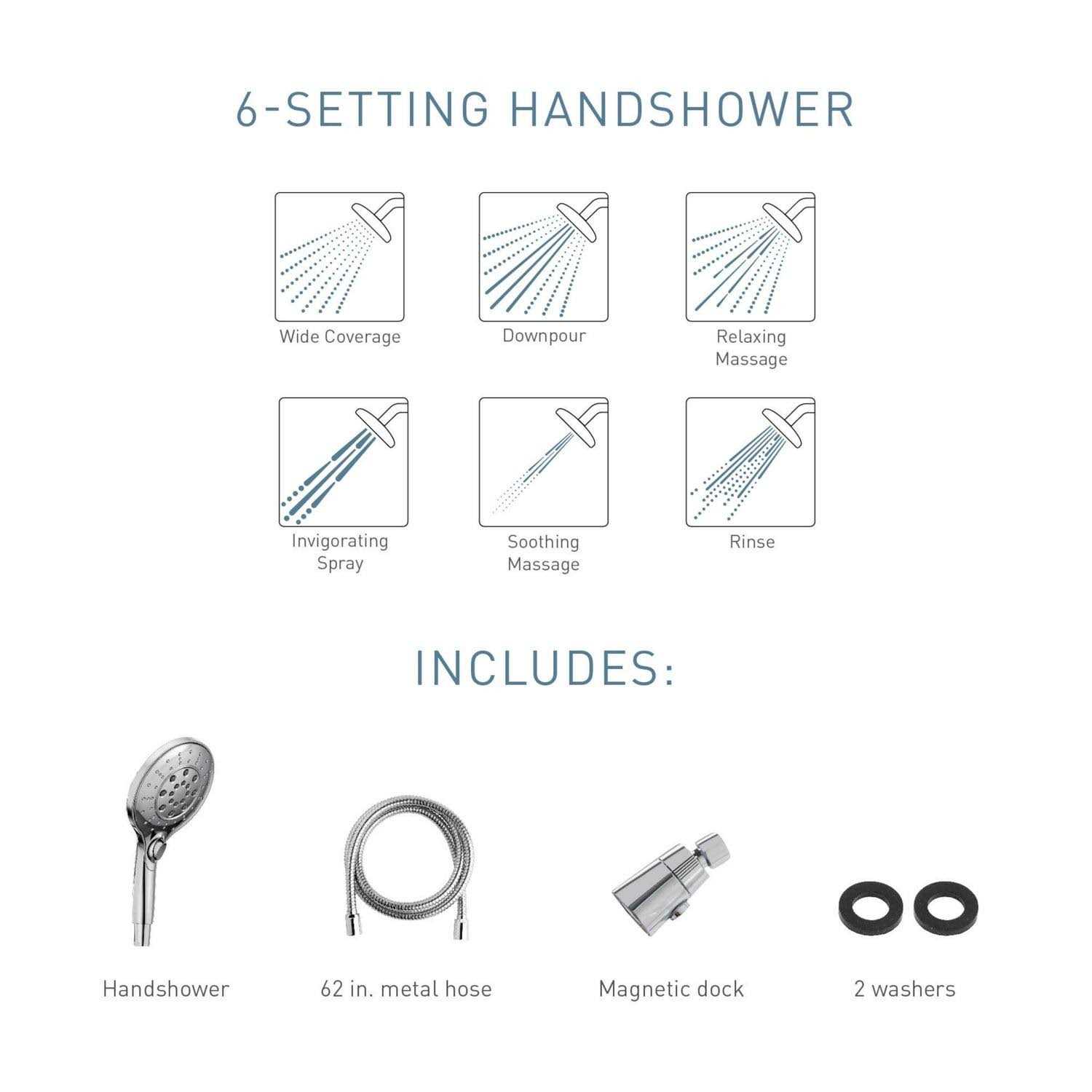 6-SETTING HANDSHOWER

Wide Coverage

Downpour

Relaxing Massage

Invigorating Spray

Soothing Massage

Rinse

INCLUDES:

Handshower

62 in. metal hose

Magnetic dock

2 washers