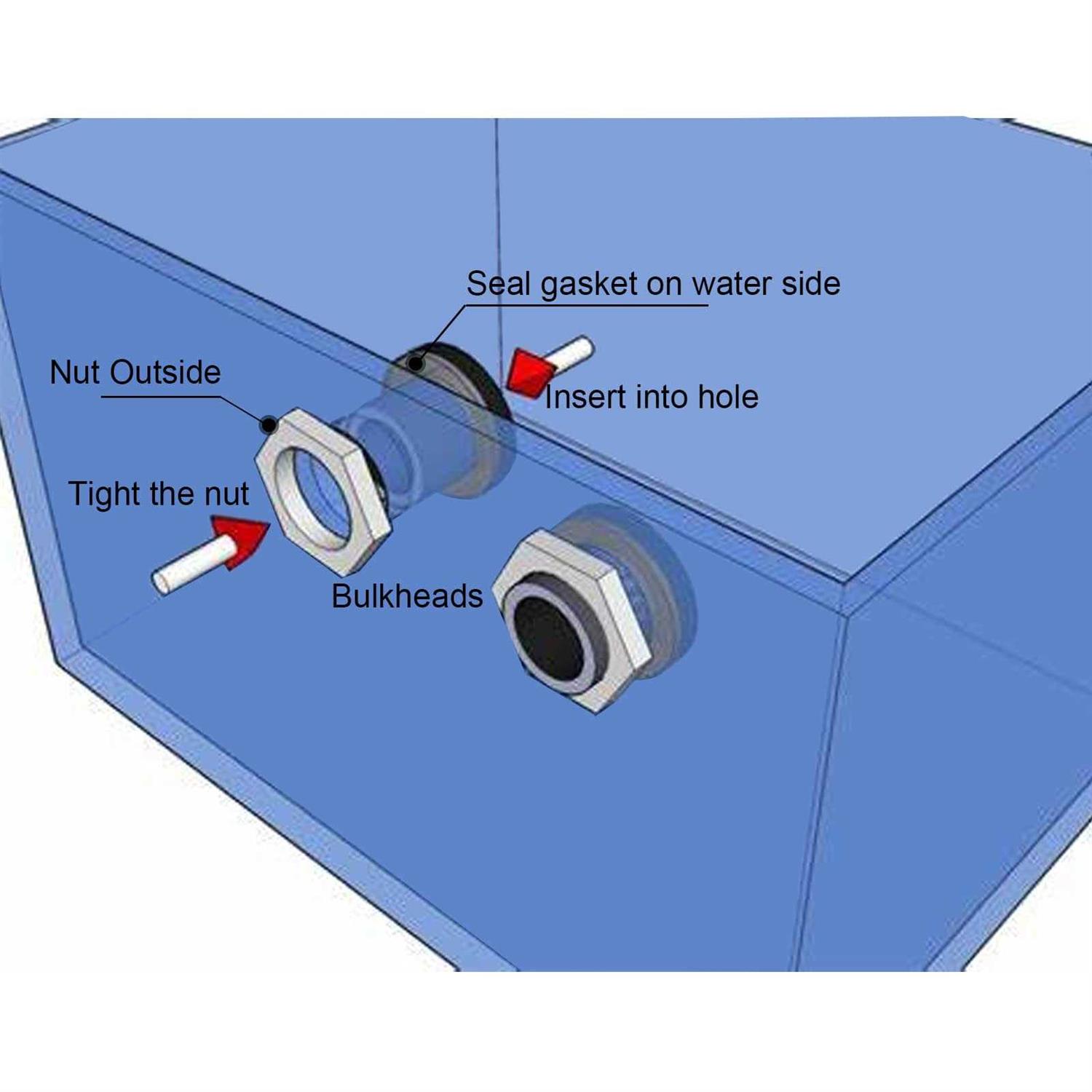 Seal gasket on water side

Nut Outside

Insert into hole

Tight the nut

Bulkheads