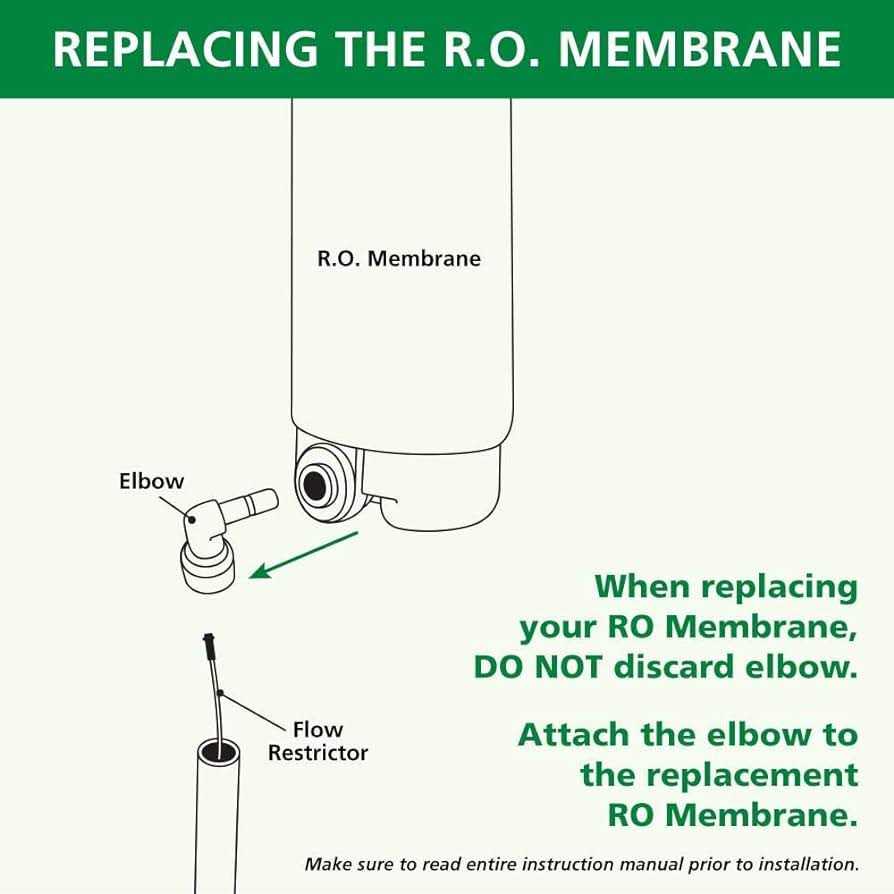 REPLACING THE R.O. MEMBRANE

R.O. Membrane

Elbow

Flow Restrictor

When replacing your RO Membrane, DO NOT discard elbow.

Attach the elbow to the replacement RO Membrane.

Make sure to read entire instruction manual prior to installation.