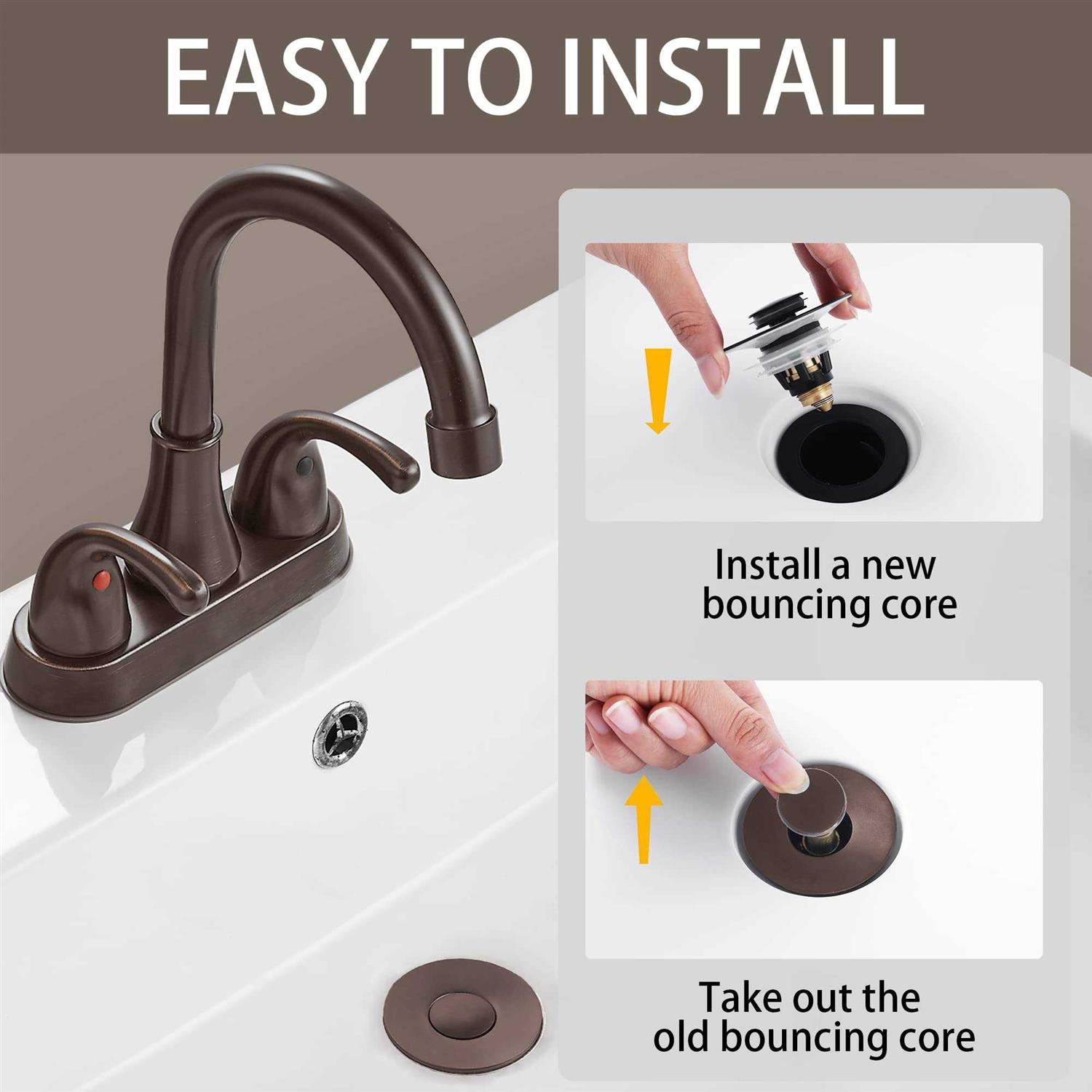 EASY TO INSTALL

Install a new bouncing core

Take out the old bouncing core