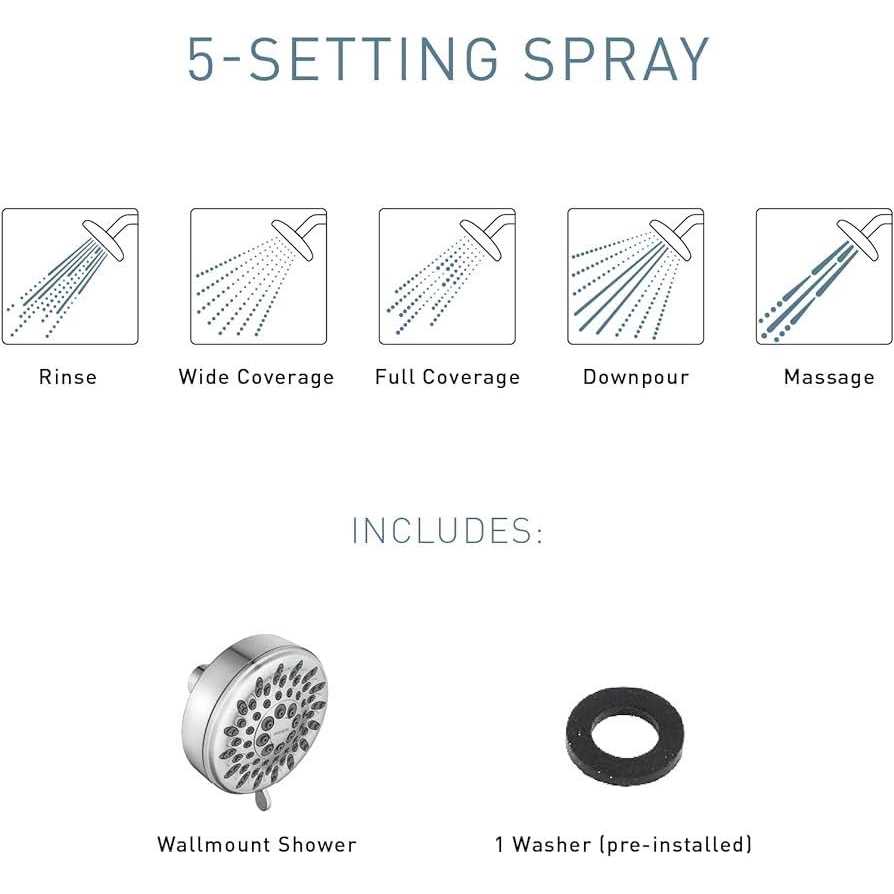 5-SETTING SPRAY

Rinse

Wide Coverage

Full Coverage

Downpour

Massage

INCLUDES:

Wallmount Shower

1 Washer (pre-installed)