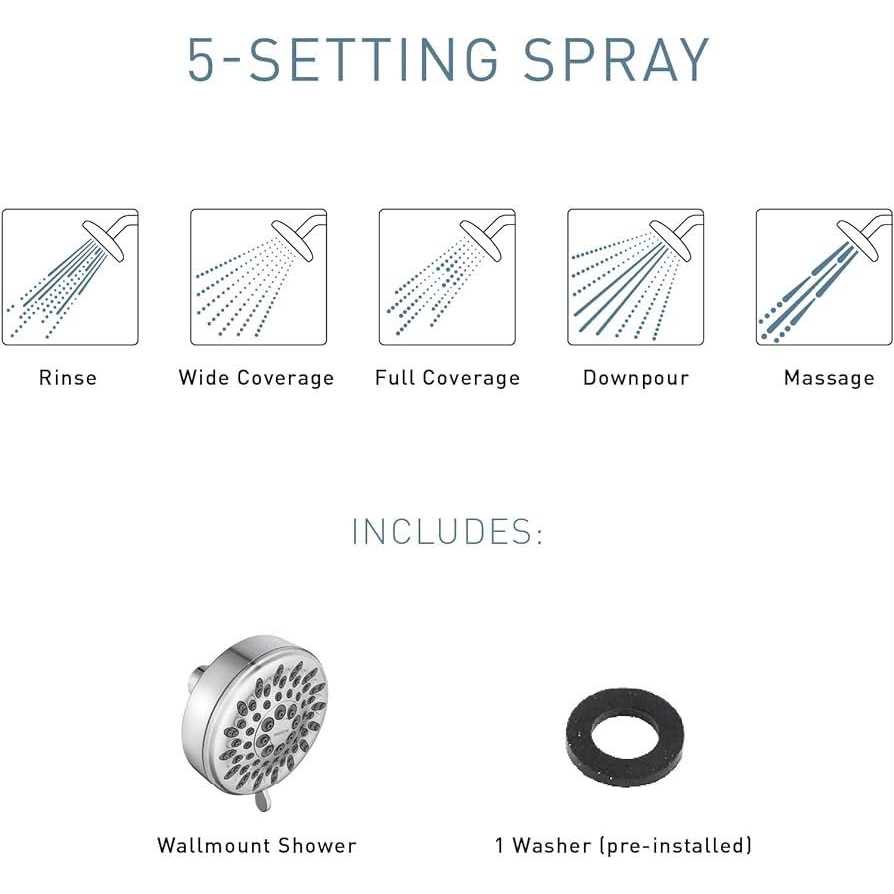 5-SETTING SPRAY

Rinse

Wide Coverage

Full Coverage

Downpour

Massage

INCLUDES:

Wallmount Shower

1 Washer (pre-installed)