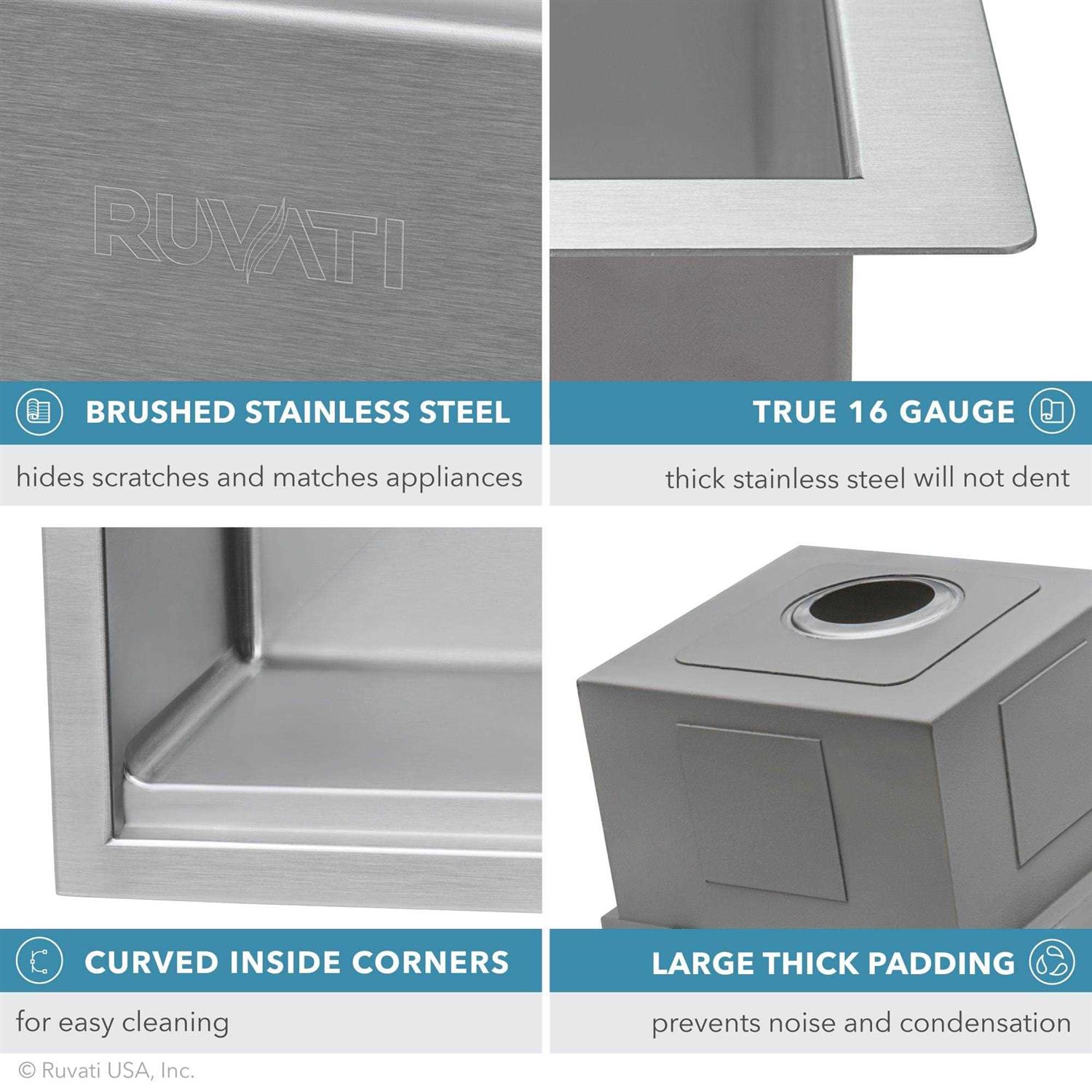 RUVATI

BRUSHED STAINLESS STEEL

hides scratches and matches appliances

TRUE 16 GAUGE

thick stainless steel will not dent

CURVED INSIDE CORNERS

for easy cleaning

LARGE THICK PADDING

prevents noise and condensation

© Ruvati USA, Inc.