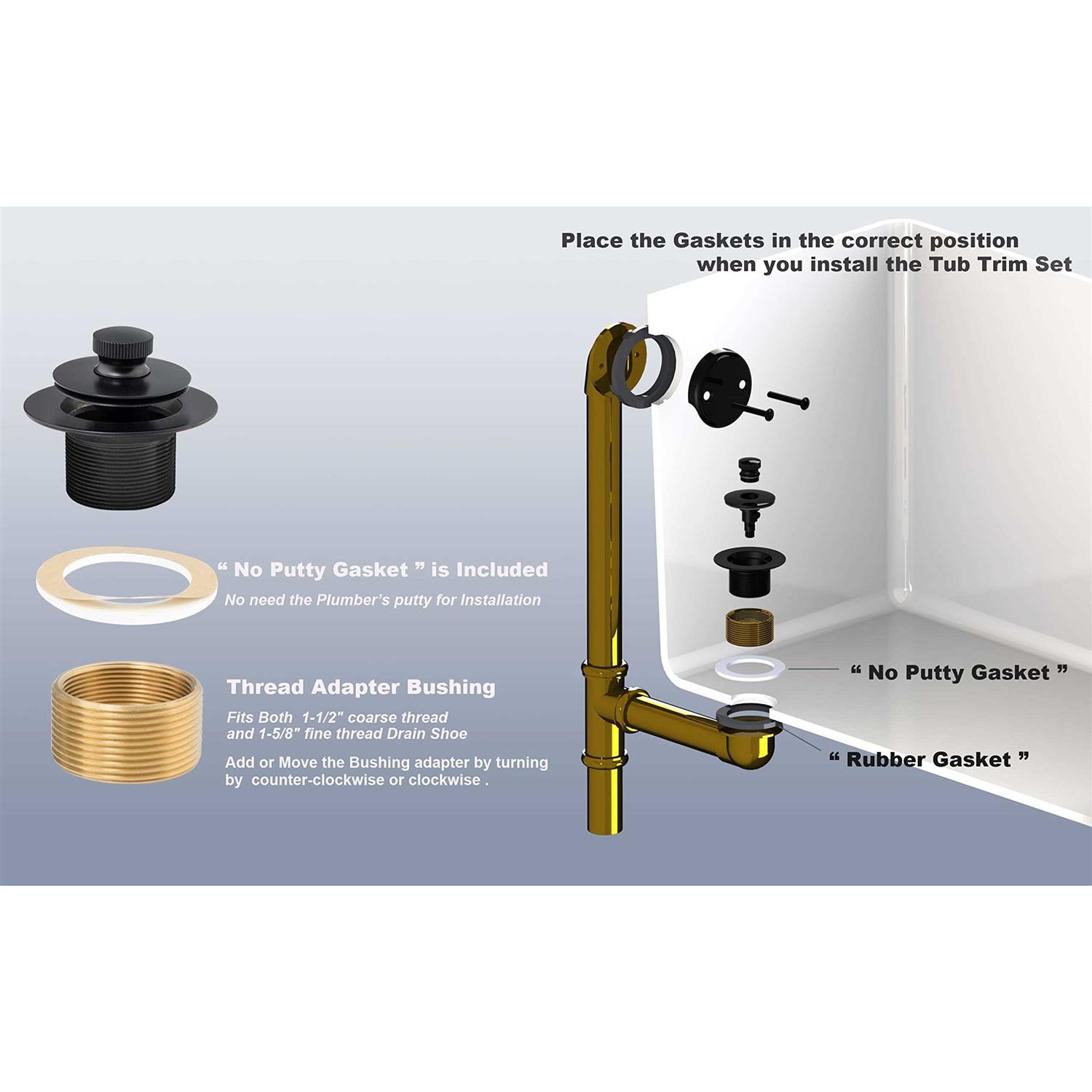 Place the Gaskets in the correct position when you install the Tub Trim Set

“ No Putty Gasket ” is Included

No need the Plumber’s putty for Installation

Thread Adapter Bushing

Fits Both 1-1/2" coarse thread and 1-5/8" fine thread Drain Shoe

Add or Move the Bushing adapter by turning by counter-clockwise or clockwise .

“ No Putty Gasket ”

“ Rubber Gasket ”