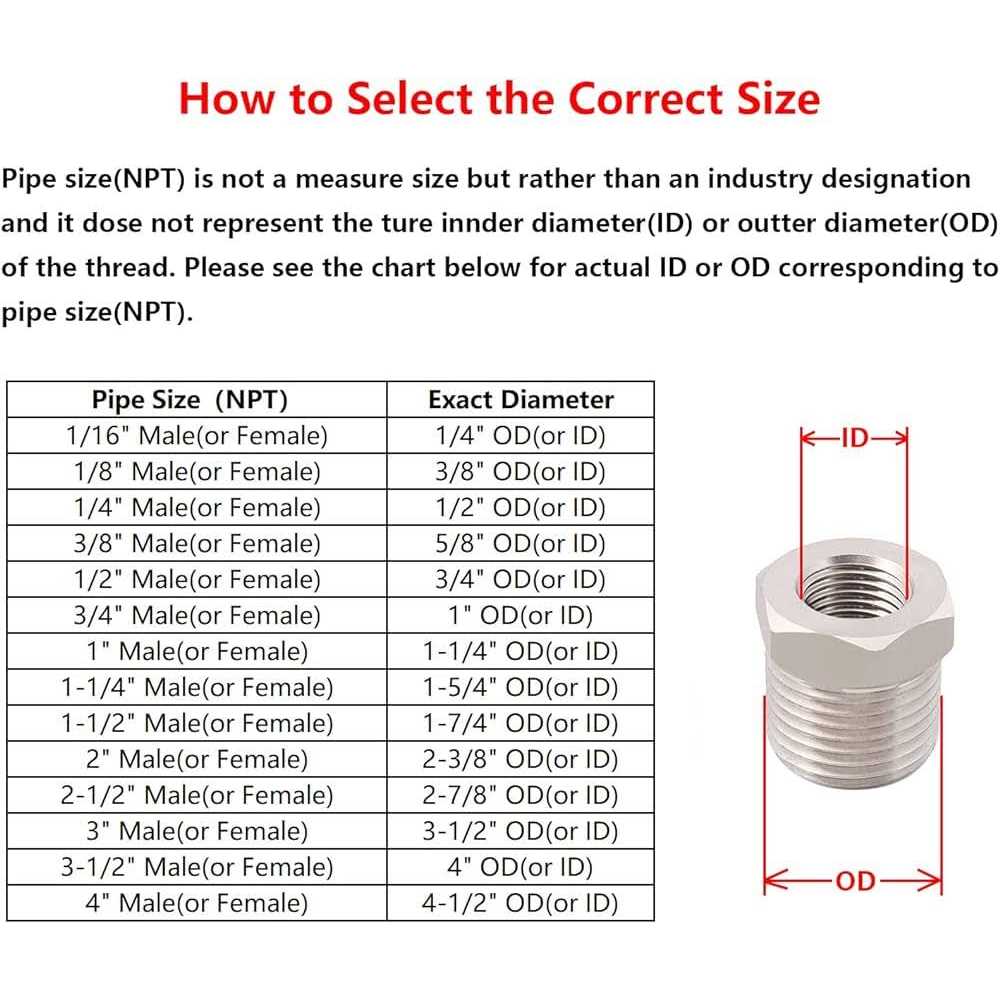 How to Select the Correct Size

Pipe size(NPT) is not a measure size but rather than an industry designation and it dose not represent the ture innder diameter(ID) or outter diameter(OD) of the thread. Please see the chart below for actual ID or OD corresponding to pipe size(NPT).

| Pipe Size (NPT) | Exact Diameter |
|---|---|
| 1/16" Male(or Female) | 1/4" OD(or ID) |
| 1/8" Male(or Female) | 3/8" OD(or ID) |
| 1/4" Male(or Female) | 1/2" OD(or ID) |
| 3/8" Male(or Female) | 5/8" OD(or ID) |
| 1/2" Male(or Female) | 3/4" OD(or ID) |
| 3/4" Male(or Female) | 1" OD(or ID) |
| 1" Male(or Female) | 1-1/4" OD(or ID) |
| 1-1/4" Male(or Female) | 1-5/4" OD(or ID) |
| 1-1/2" Male(or Female) | 1-7/4" OD(or ID) |
| 2" Male(or Female) | 2-3/8" OD(or ID) |
| 2-1/2" Male(or Female) | 2-7/8" OD(or ID) |
| 3" Male(or Female) | 3-1/2" OD(or ID) |
| 3-1/2" Male(or Female) | 4" OD(or ID) |
| 4" Male(or Female) | 4-1/2" OD(or ID) |

ID

OD