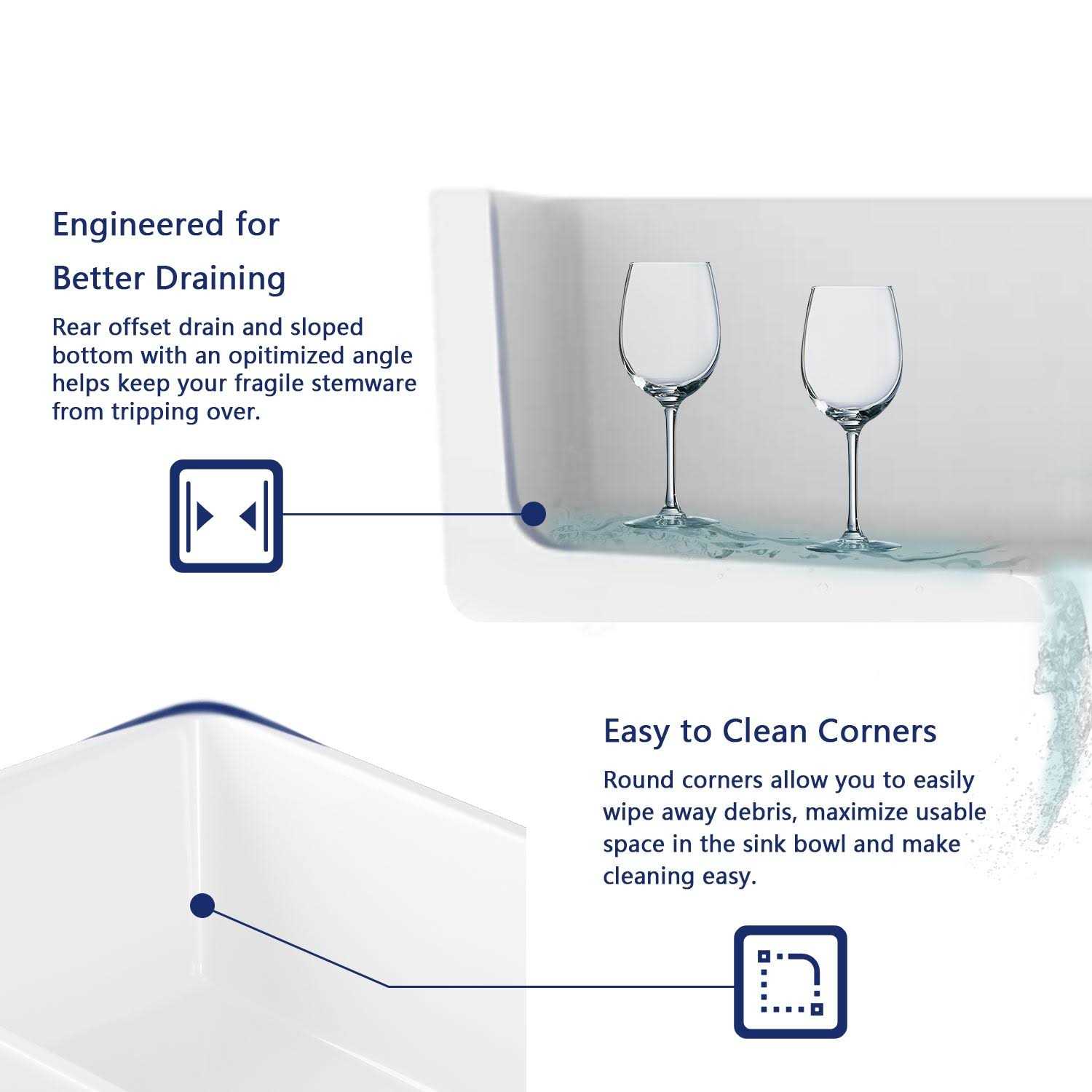 Engineered for
Better Draining

Rear offset drain and sloped bottom with an opitimized angle helps keep your fragile stemware from tripping over.

Easy to Clean Corners

Round corners allow you to easily wipe away debris, maximize usable space in the sink bowl and make cleaning easy.