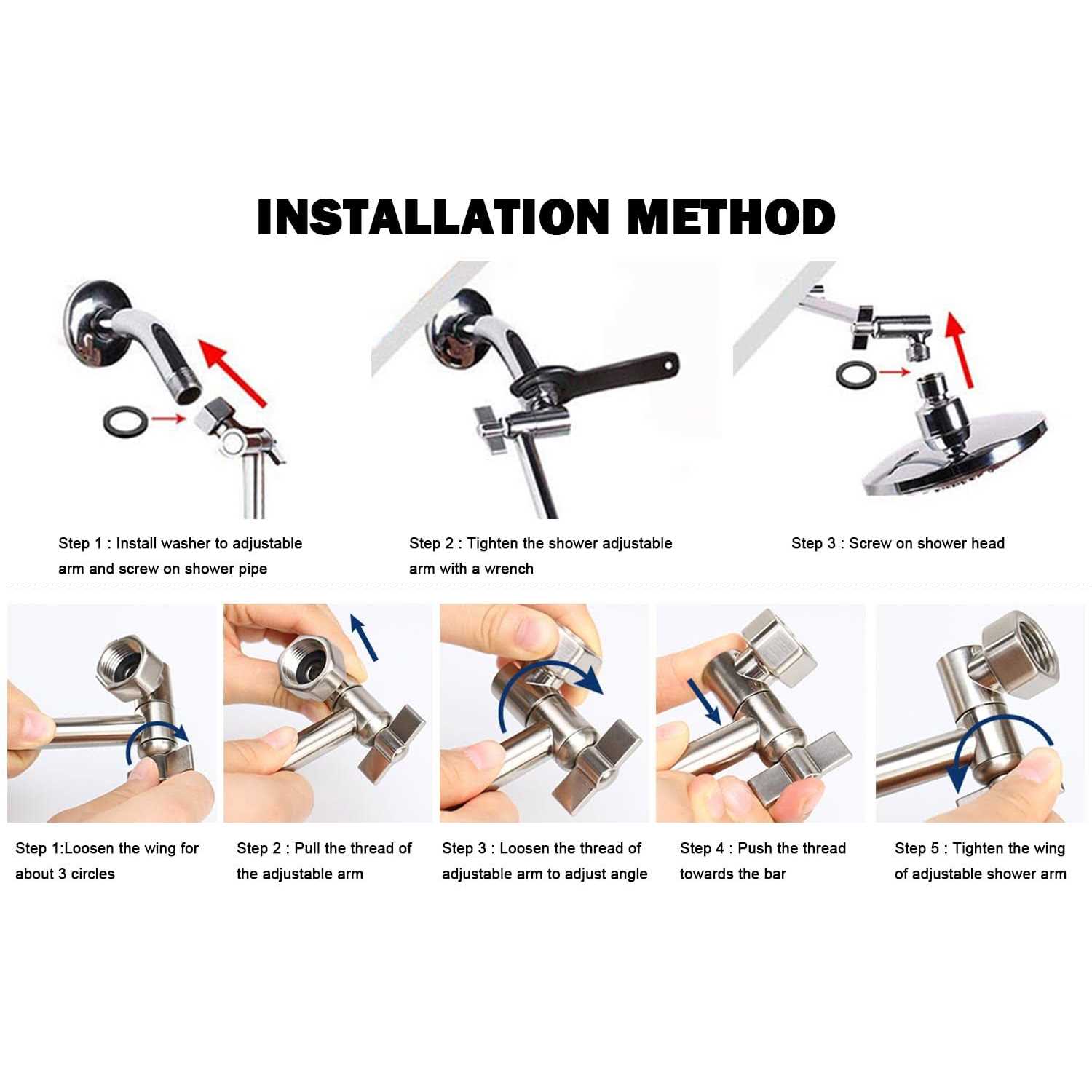 INSTALLATION METHOD

Step 1 : Install washer to adjustable arm and screw on shower pipe

Step 2 : Tighten the shower adjustable arm with a wrench

Step 3 : Screw on shower head

Step 1:Loosen the wing for about 3 circles

Step 2 : Pull the thread of the adjustable arm

Step 3 : Loosen the thread of adjustable arm to adjust angle

Step 4 : Push the thread towards the bar

Step 5 : Tighten the wing of adjustable shower arm