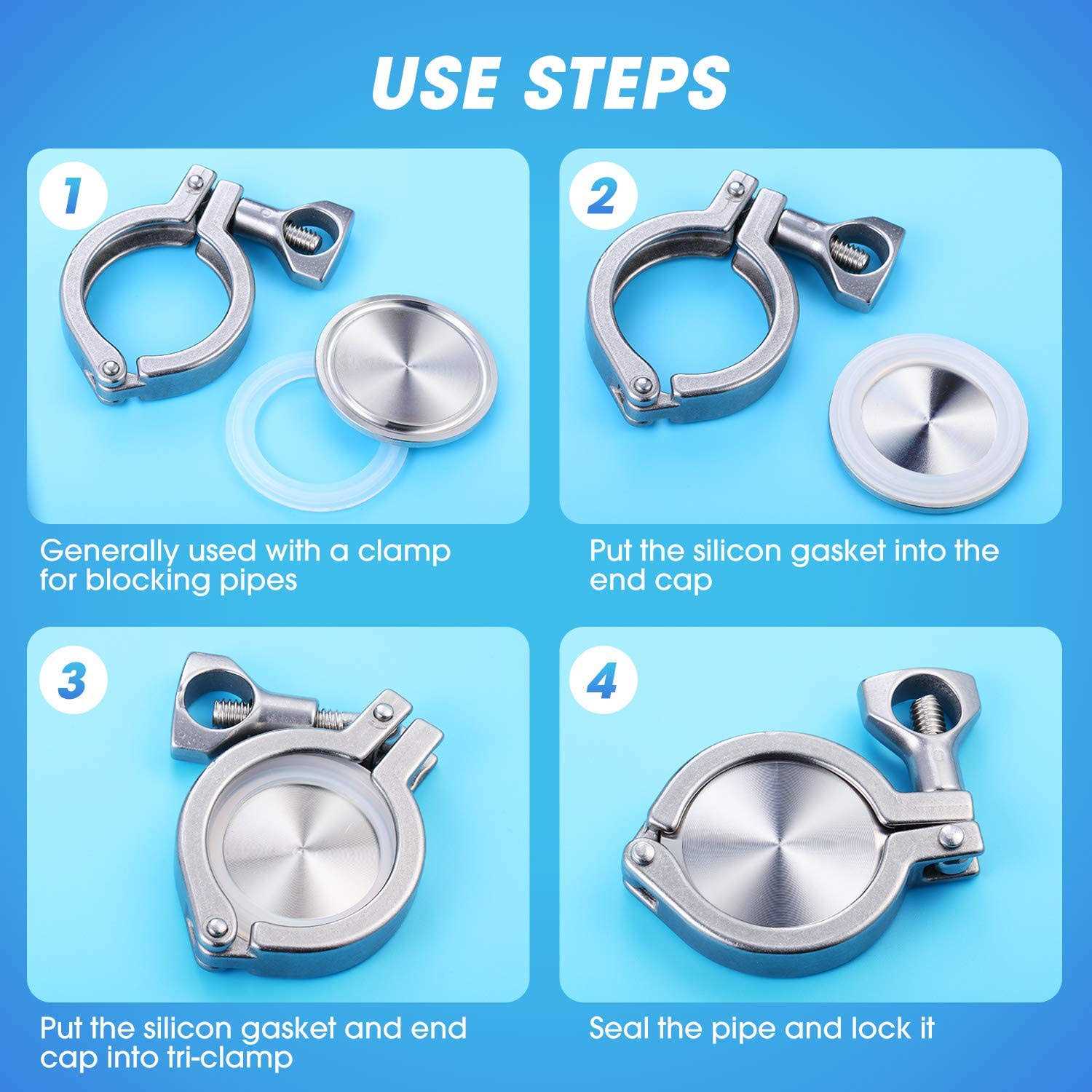 USE STEPS

1

Generally used with a clamp for blocking pipes

2

Put the silicon gasket into the end cap

3

Put the silicon gasket and end cap into tri-clamp

4

Seal the pipe and lock it