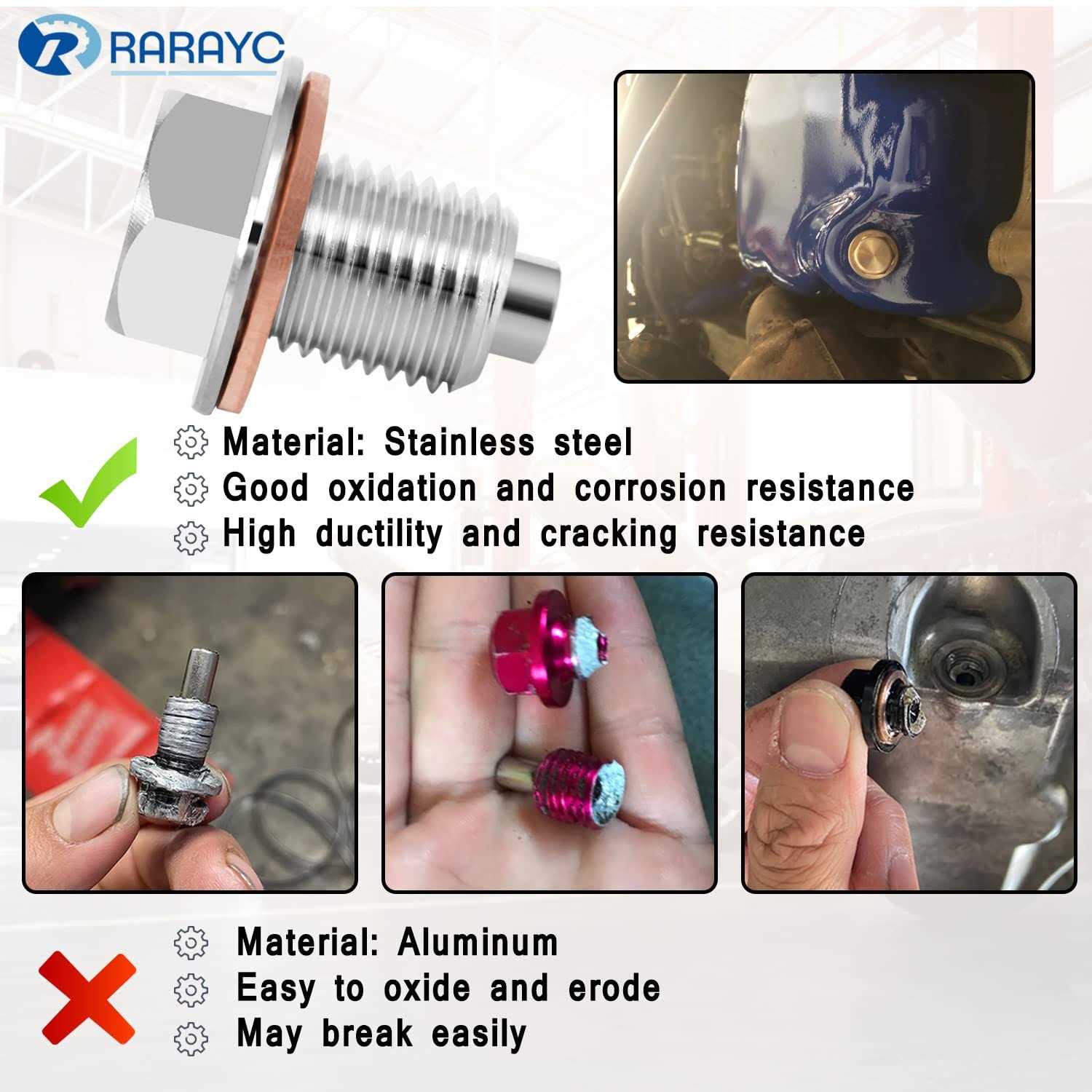 RARAYC

Material: Stainless steel
Good oxidation and corrosion resistance
High ductility and cracking resistance

Material: Aluminum
Easy to oxide and erode
May break easily