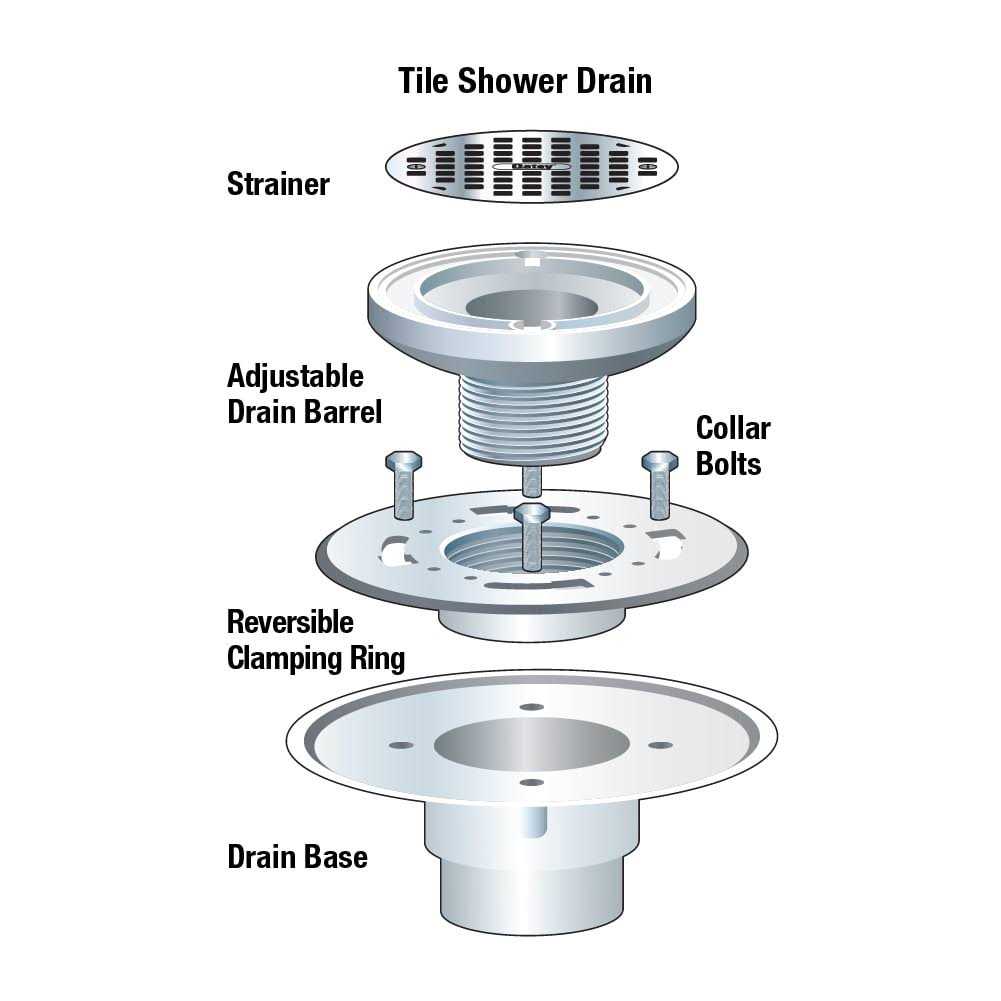 Tile Shower Drain

Strainer

Adjustable Drain Barrel

Collar Bolts

Reversible Clamping Ring

Drain Base