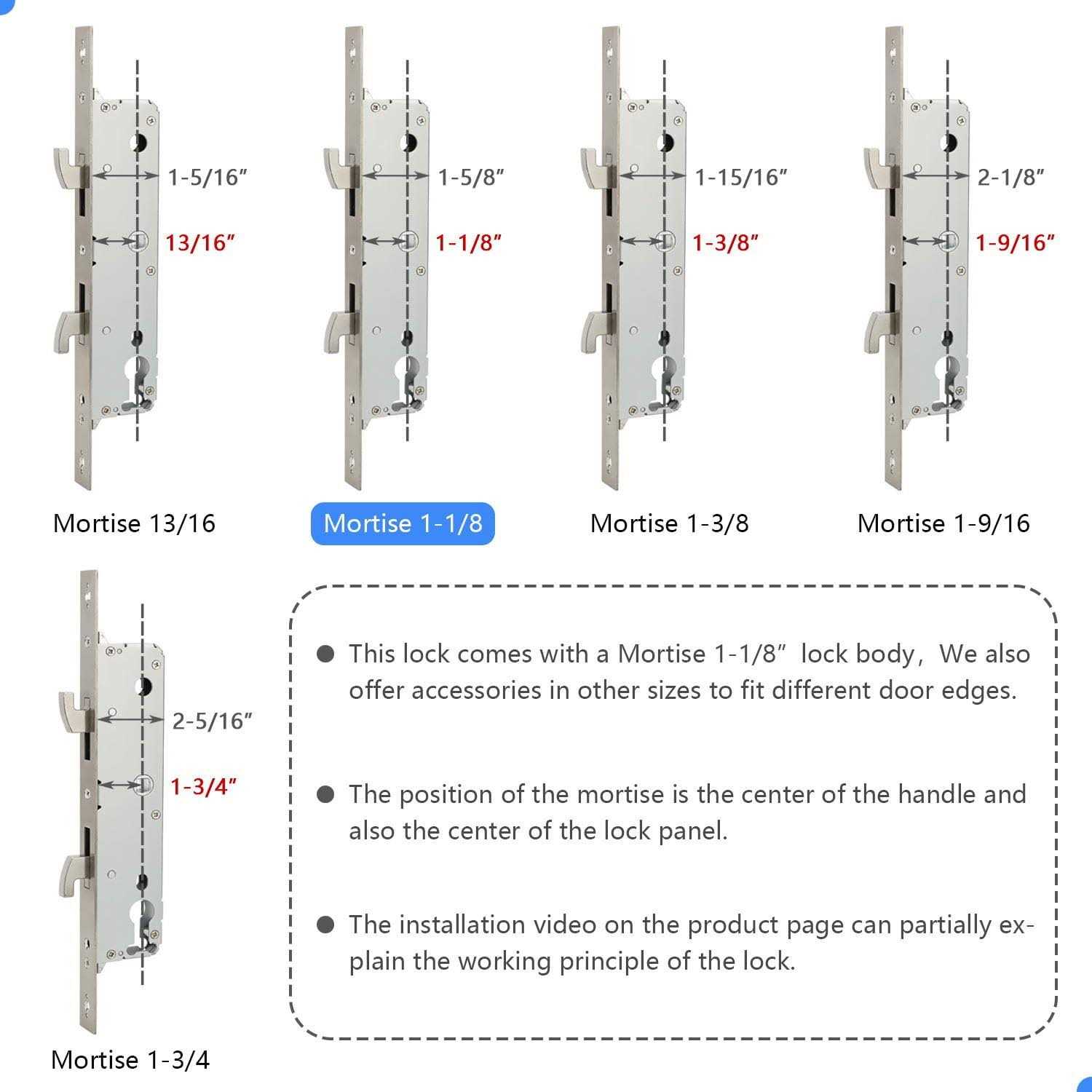 1-5/16″
13/16″
Mortise 13/16

1-5/8″
1-1/8″
Mortise 1-1/8

1-15/16″
1-3/8″
Mortise 1-3/8

2-1/8″
1-9/16″
Mortise 1-9/16

2-5/16″
1-3/4″
Mortise 1-3/4

● This lock comes with a Mortise 1-1/8″ lock body, We also offer accessories in other sizes to fit different door edges.

● The position of the mortise is the center of the handle and also the center of the lock panel.

● The installation video on the product page can partially explain the working principle of the lock.