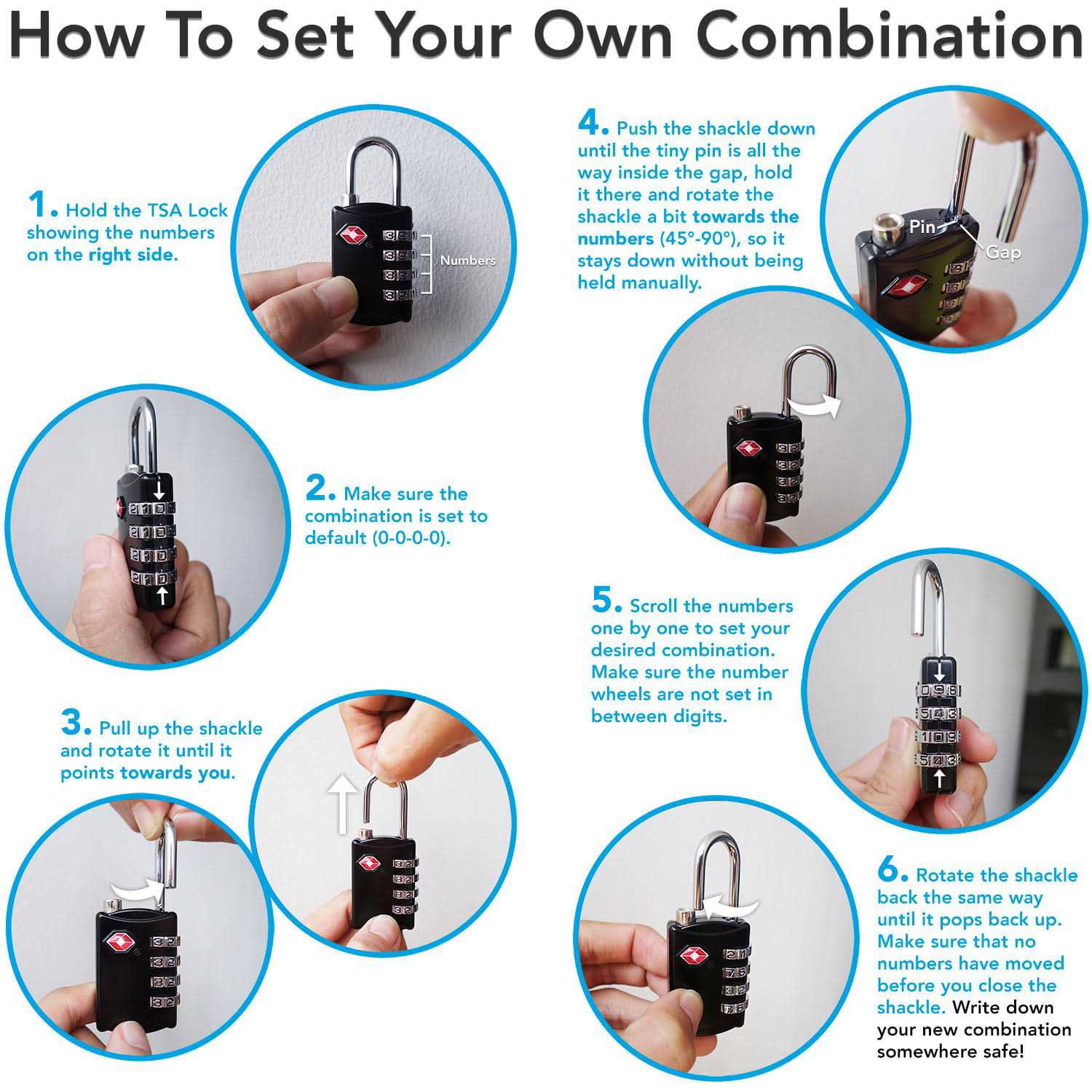 How To Set Your Own Combination

1. Hold the TSA Lock showing the numbers on the right side.

Numbers

2. Make sure the combination is set to default (0-0-0-0).

3. Pull up the shackle and rotate it until it points towards you.

4. Push the shackle down until the tiny pin is all the way inside the gap, hold it there and rotate the shackle a bit towards the numbers (45°-90°), so it stays down without being held manually.

Pin

Gap

5. Scroll the numbers one by one to set your desired combination. Make sure the number wheels are not set in between digits.

6. Rotate the shackle back the same way until it pops back up. Make sure that no numbers have moved before you close the shackle. Write down your new combination somewhere safe!