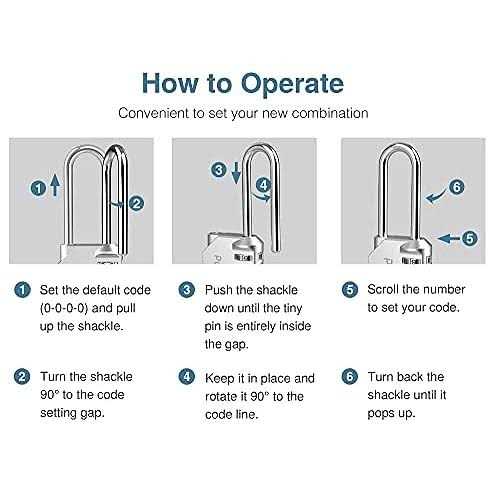 How to Operate

Convenient to set your new combination

1 2

3 4

6 5

1 Set the default code (0-0-0-0) and pull up the shackle.

2 Turn the shackle 90° to the code setting gap.

3 Push the shackle down until the tiny pin is entirely inside the gap.

4 Keep it in place and rotate it 90° to the code line.

5 Scroll the number to set your code.

6 Turn back the shackle until it pops up.